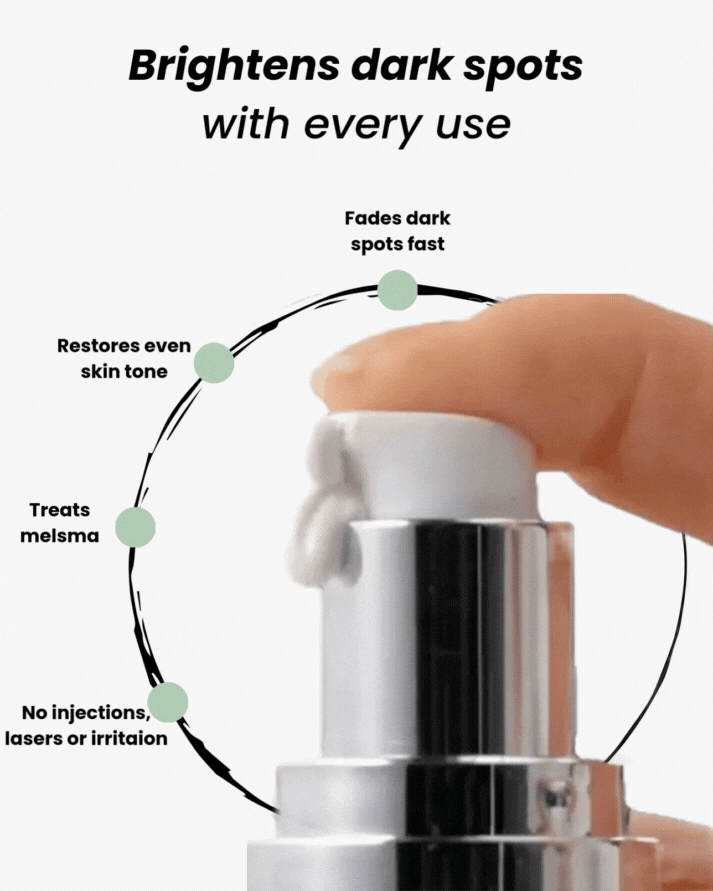 Brightens dark spots
with every use

Fades dark spots fast

Restores even skin tone

Treats melsma

No injections, lasers or irritaion