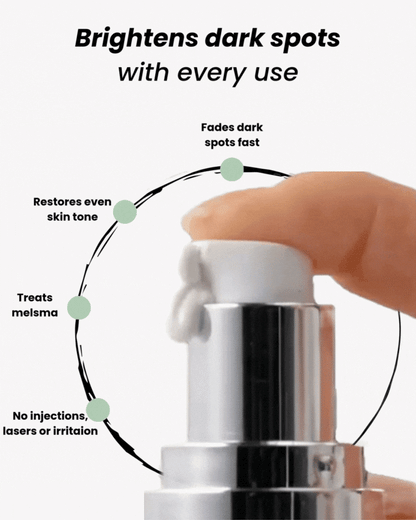 Brightens dark spots
with every use

Fades dark spots fast

Restores even skin tone

Treats melsma

No injections, lasers or irritaion